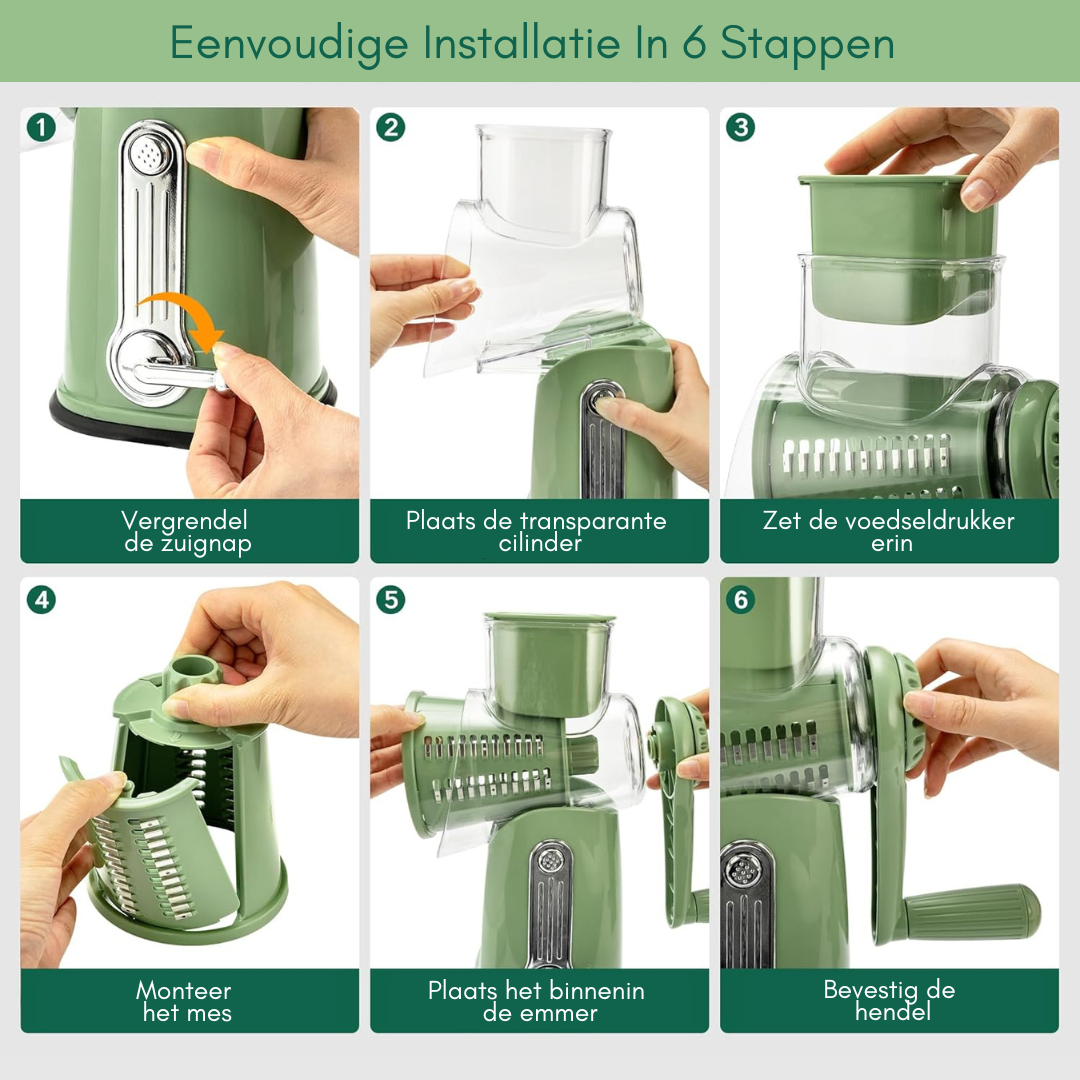 Eenvoudige Installatie In 6 Stappen

1
Vergrendel de zuignap

2
Plaats de transparante cilinder

3
Zet de voedseldrukker erin

4
Monteer het mes

5
Plaats het binnenin de emmer

6
Bevestig de hendel